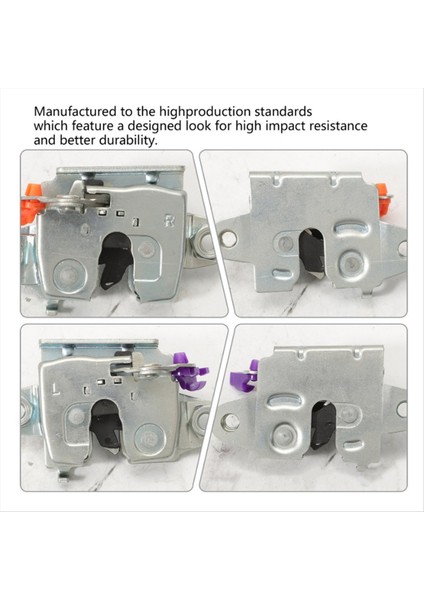 Manufactured to the highproduction standards which feature a designed look for high impact resistance and better durability.

R

L