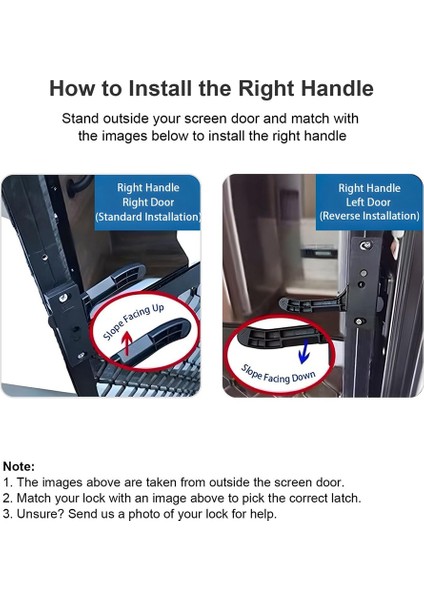 How to Install the Right Handle

Stand outside your screen door and match with the images below to install the right handle

Right Handle
Right Door
(Standard Installation)

Slope Facing Up

Right Handle
Left Door
(Reverse Installation)

Slope Facing Down

Note:
1. The images above are taken from outside the screen door.
2. Match your lock with an image above to pick the correct latch.
3. Unsure? Send us a photo of your lock for help.