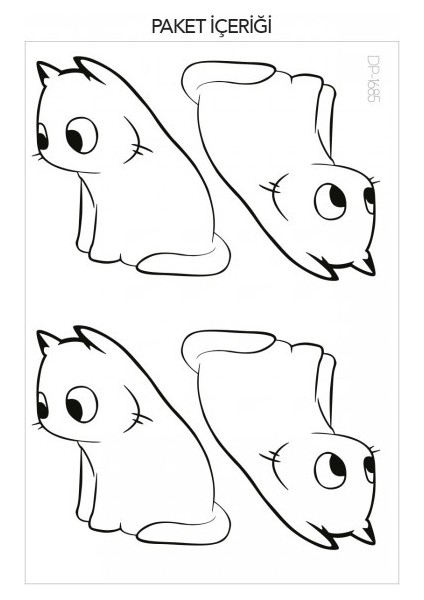 PAKET İÇERİĞİ

DP-1685