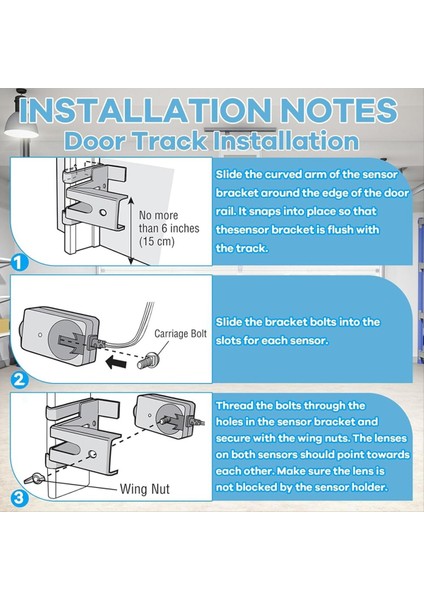 INSTALLATION NOTES
Door Track Installation

No more than 6 inches (15 cm)

1

Slide the curved arm of the sensor bracket around the edge of the door rail. It snaps into place so that thesensor bracket is flush with the track.

Carriage Bolt

2

Slide the bracket bolts into the slots for each sensor.

Wing Nut

3

Thread the bolts through the holes in the sensor bracket and secure with the wing nuts. The lenses on both sensors should point towards each other. Make sure the lens is not blocked by the sensor holder.