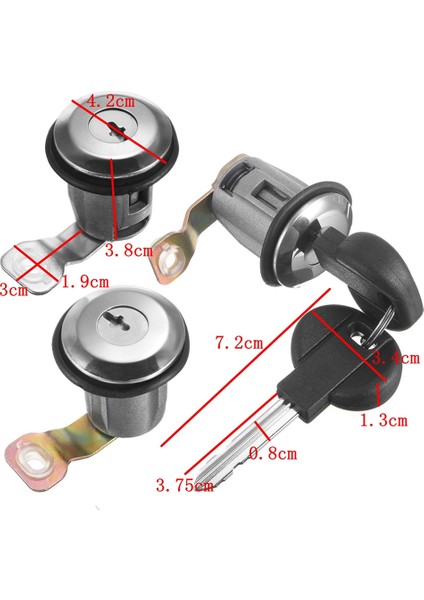 4.2cm
3.8cm
3cm
1.9cm
7.2cm
3.4cm
1.3cm
0.8cm
3.75cm