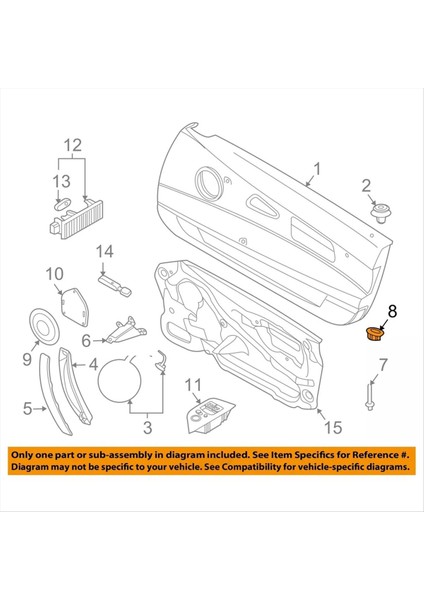 12
13
1
2
14
10
8
6
9
4
7
11
5
3
15

Only one part or sub-assembly in diagram included. See Item Specifics for Reference #.
Diagram may not be specific to your vehicle. See Compatibility for vehicle-specific diagrams.