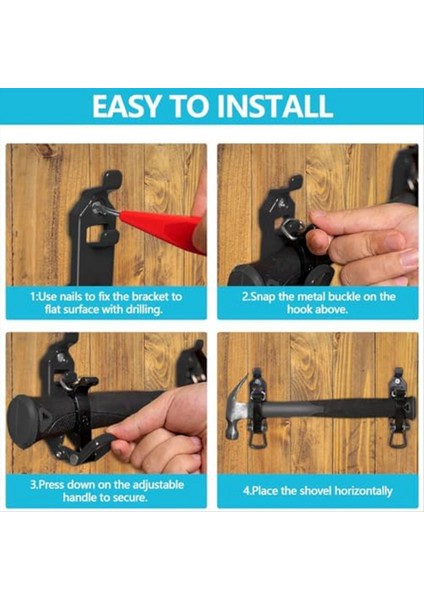 EASY TO INSTALL

1:Use nails to fix the bracket to flat surface with drilling.

2.Snap the metal buckle on the hook above.

3.Press down on the adjustable handle to secure.

4.Place the shovel horizontally