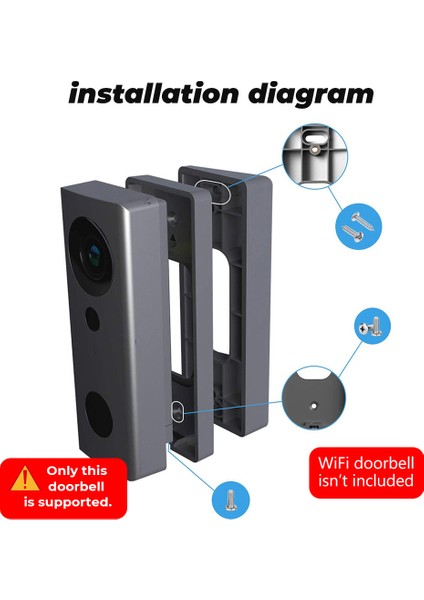 installation diagram

Only this doorbell is supported.

WiFi doorbell isn't included