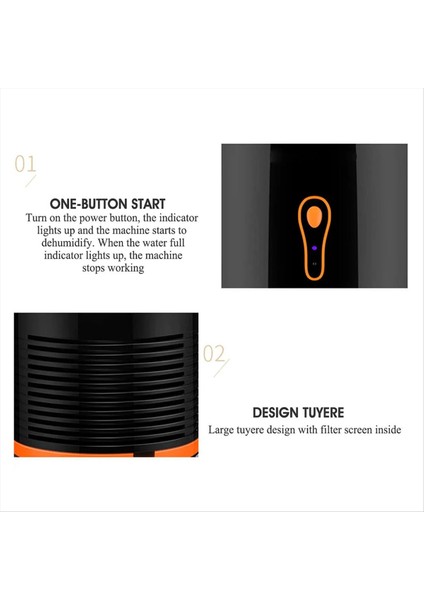 01

ONE-BUTTON START

Turn on the power button, the indicator lights up and the machine starts to dehumidify. When the water full indicator lights up, the machine stops working

02

DESIGN TUYERE

Large tuyere design with filter screen inside