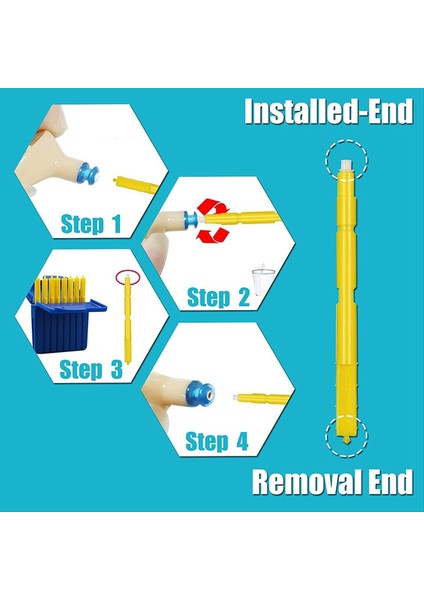 Installed-End

Step 1

Step 2

Step 3

Step 4

Removal End