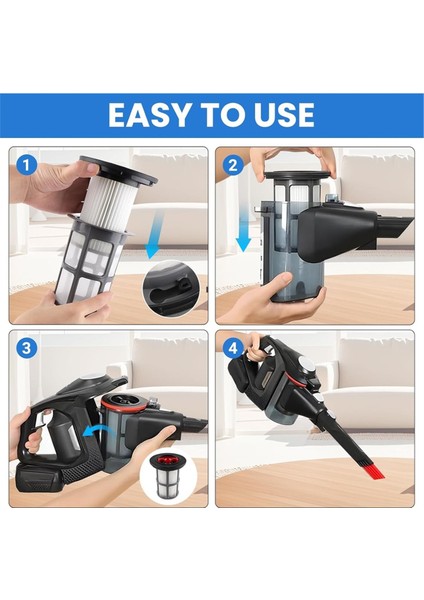 EASY TO USE

1

2

3

4