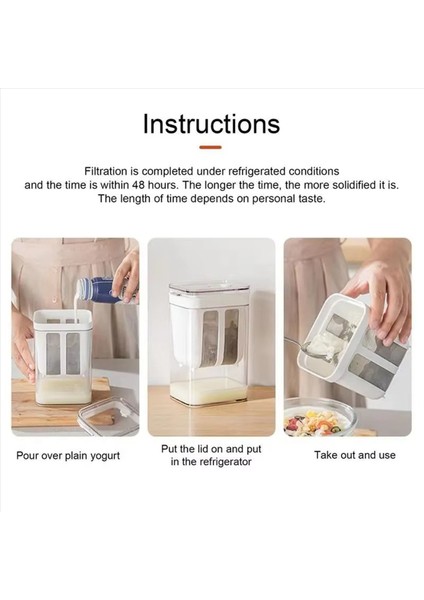 Instructions

Filtration is completed under refrigerated conditions and the time is within 48 hours. The longer the time, the more solidified it is. The length of time depends on personal taste.

Pour over plain yogurt

Put the lid on and put in the refrigerator

Take out and use