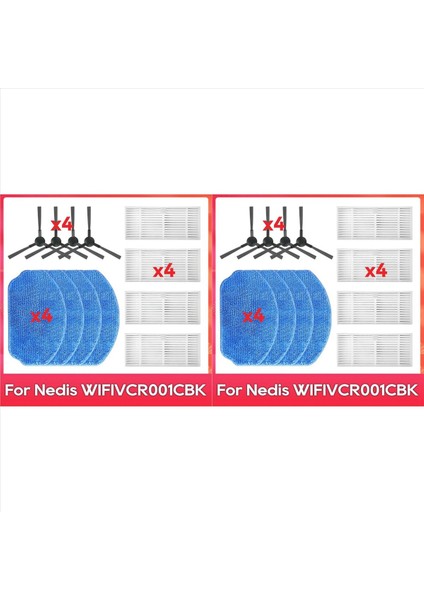 x4
x4
x4
For Nedis WIFIVCR001CBK

x4
x4
x4
For Nedis WIFIVCR001CBK