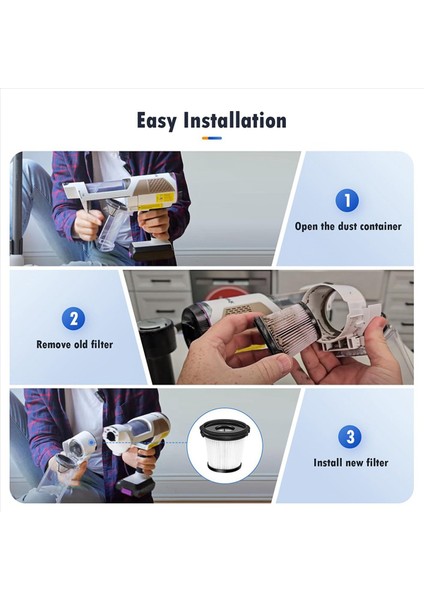 Easy Installation

1
Open the dust container

2
Remove old filter

3
Install new filter