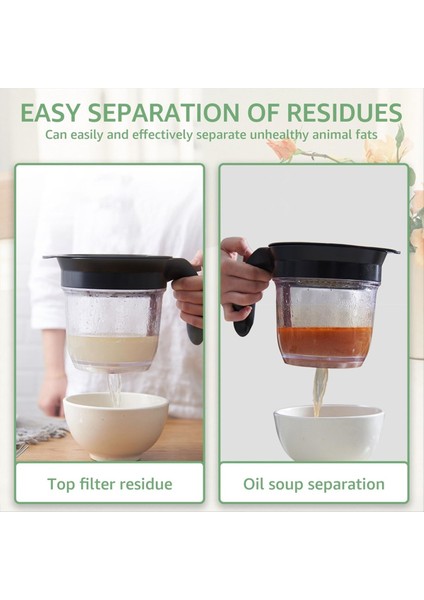 EASY SEPARATION OF RESIDUES
Can easily and effectively separate unhealthy animal fats

Top filter residue

Oil soup separation