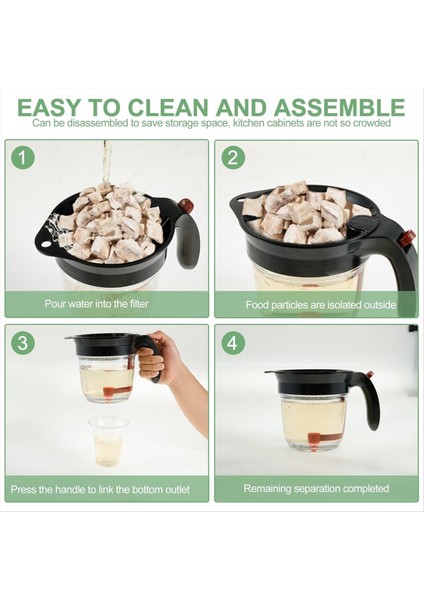 EASY TO CLEAN AND ASSEMBLE
Can be disassembled to save storage space, kitchen cabinets are not so crowded

1
Pour water into the filter

2
Food particles are isolated outside

3
Press the handle to link the bottom outlet

4
Remaining separation completed