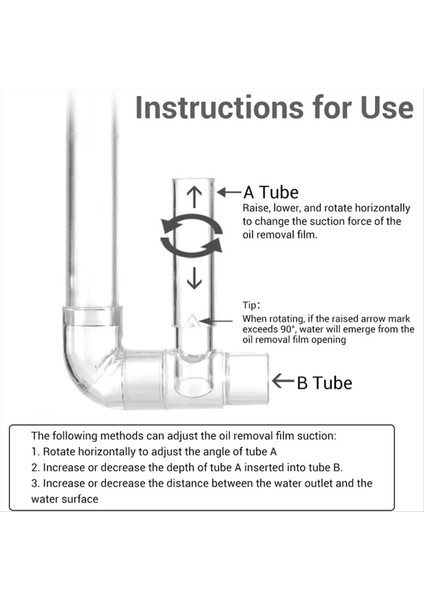 Instructions for Use

A Tube
Raise, lower, and rotate horizontally to change the suction force of the oil removal film.

Tip:
When rotating, if the raised arrow mark exceeds 90°, water will emerge from the oil removal film opening

B Tube

The following methods can adjust the oil removal film suction:
1. Rotate horizontally to adjust the angle of tube A
2. Increase or decrease the depth of tube A inserted into tube B.
3. Increase or decrease the distance between the water outlet and the water surface