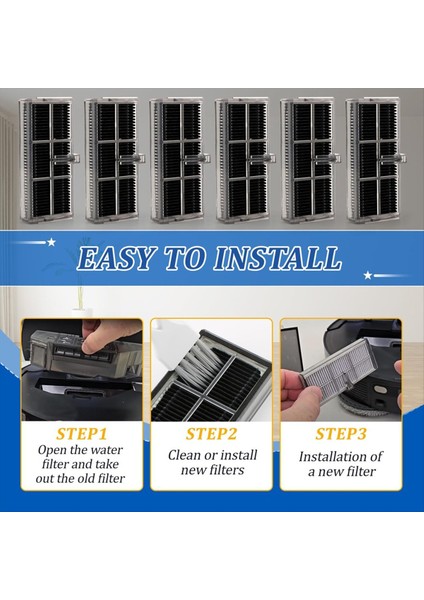 EASY TO INSTALL

STEP1
Open the water filter and take out the old filter

STEP2
Clean or install new filters

STEP3
Installation of a new filter