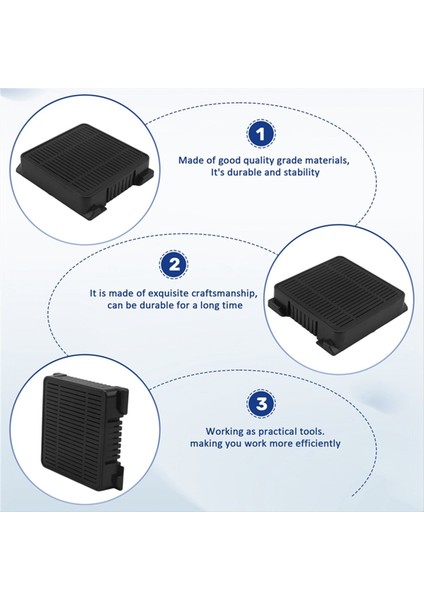 1

Made of good quality grade materials, It's durable and stability

2

It is made of exquisite craftsmanship, can be durable for a long time

3

Working as practical tools. making you work more efficiently