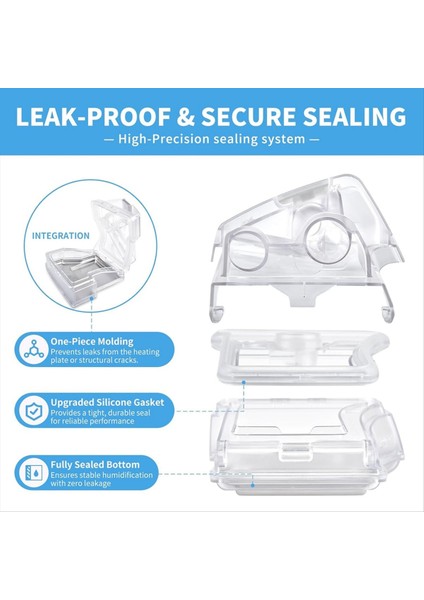 LEAK-PROOF & SECURE SEALING

— High-Precision sealing system —

INTEGRATION

One-Piece Molding
Prevents leaks from the heating plate or structural cracks.

Upgraded Silicone Gasket
Provides a tight, durable seal for reliable performance

Fully Sealed Bottom
Ensures stable humidification with zero leakage