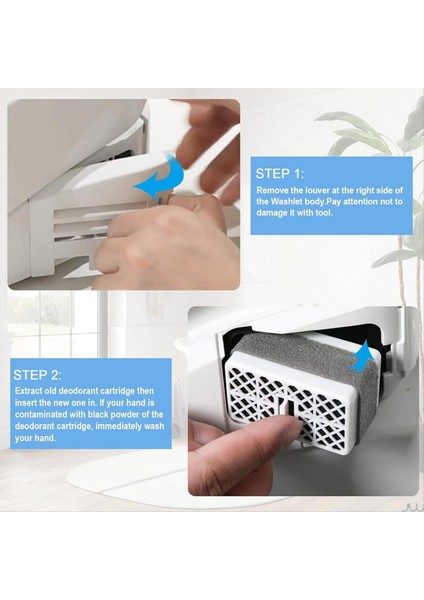 STEP 1:
Remove the louver at the right side of the Washlet body.Pay attention not to damage it with tool.

STEP 2:
Extract old deodorant cartridge then insert the new one in. If your hand is contaminated with black powder of the deodorant cartridge, immediately wash your hand.