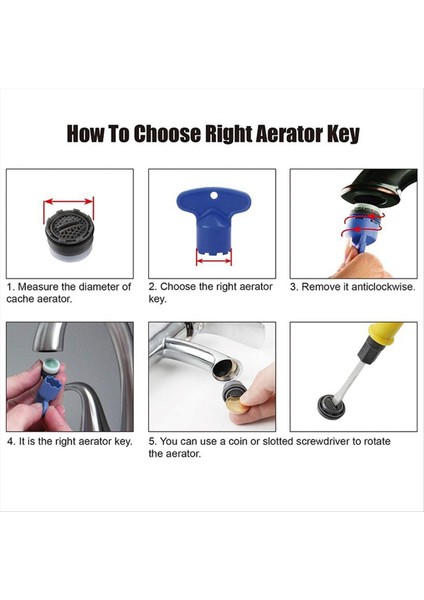 How To Choose Right Aerator Key

1. Measure the diameter of cache aerator.

2. Choose the right aerator key.

3. Remove it anticlockwise.

4. It is the right aerator key.

5. You can use a coin or slotted screwdriver to rotate the aerator.