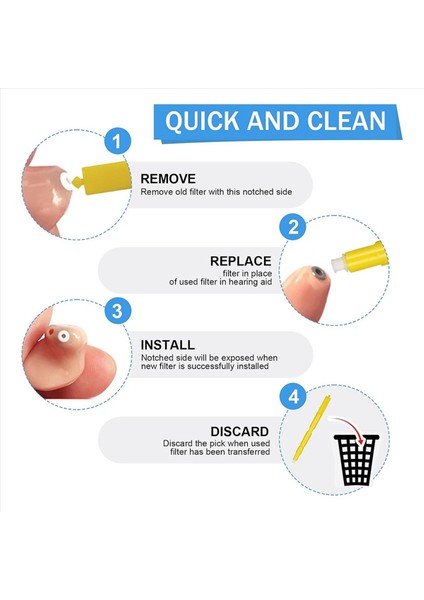 QUICK AND CLEAN

1

REMOVE
Remove old filter with this notched side

2

REPLACE
filter in place of used filter in hearing aid

3

INSTALL
Notched side will be exposed when new filter is successfully installed

4

DISCARD
Discard the pick when used filter has been transferred