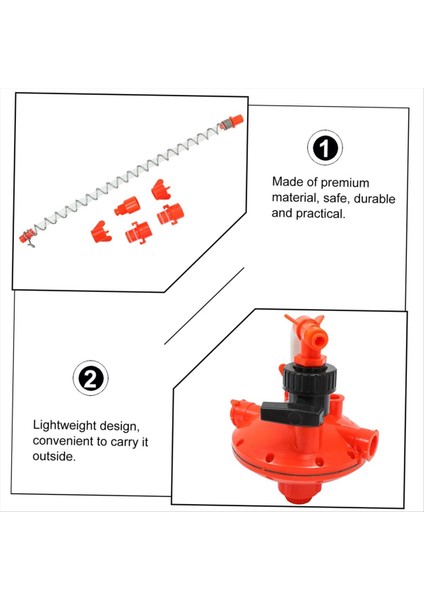 1

Made of premium material, safe, durable and practical.

2

Lightweight design, convenient to carry it outside.