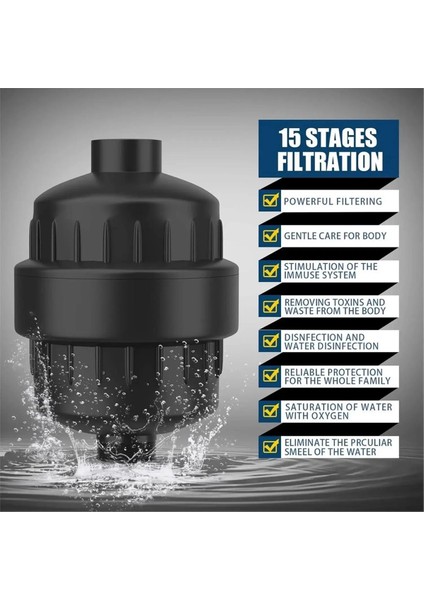 15 STAGES FILTRATION

POWERFUL FILTERING

GENTLE CARE FOR BODY

STIMULATION OF THE IMMUSE SYSTEM

REMOVING TOXINS AND WASTE FROM THE BODY

DISNFECTION AND WATER DISINFECTION

RELIABLE PROTECTION FOR THE WHOLE FAMILY

SATURATION OF WATER WITH OXYGEN

ELIMINATE THE PRCULIAR SMEEL OF THE WATER