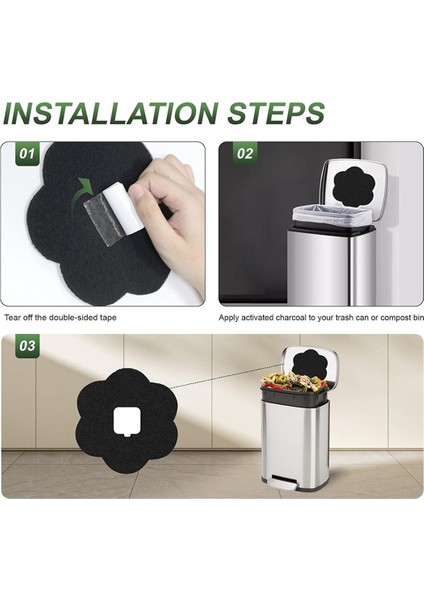 INSTALLATION STEPS

01

Tear off the double-sided tape

02

Apply activated charcoal to your trash can or compost bin

03