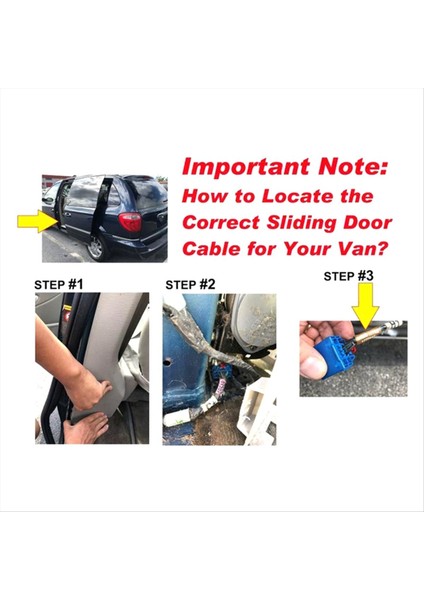 Important Note:
How to Locate the Correct Sliding Door Cable for Your Van?

STEP #1

STEP #2

STEP #3