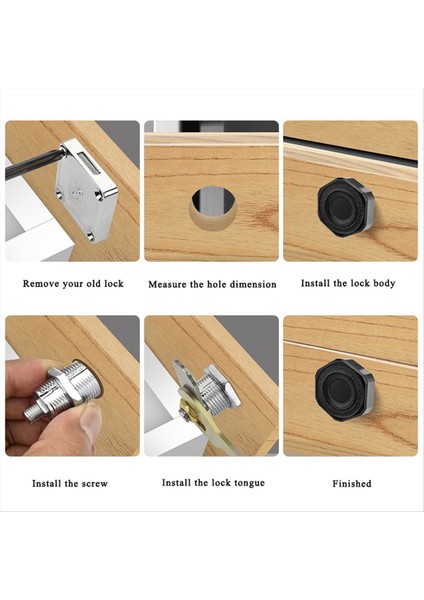 Remove your old lock

Measure the hole dimension

Install the lock body

Install the screw

Install the lock tongue

Finished