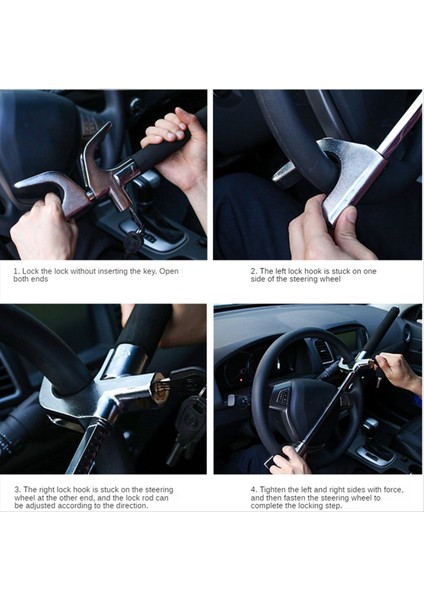 1. Lock the lock without inserting the key. Open both ends

2. The left lock hook is stuck on one side of the steering wheel

3. The right lock hook is stuck on the steering wheel at the other end, and the lock rod can be adjusted according to the direction.

4. Tighten the left and right sides with force, and then fasten the steering wheel to complete the locking step.