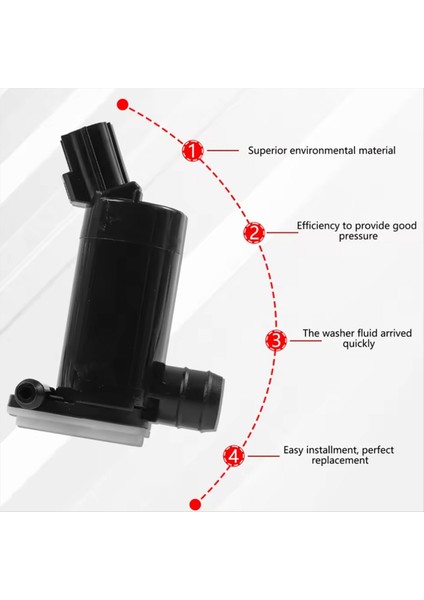 1 Superior environmental material

2 Efficiency to provide good pressure

3 The washer fluid arrived quickly

4 Easy installment, perfect replacement