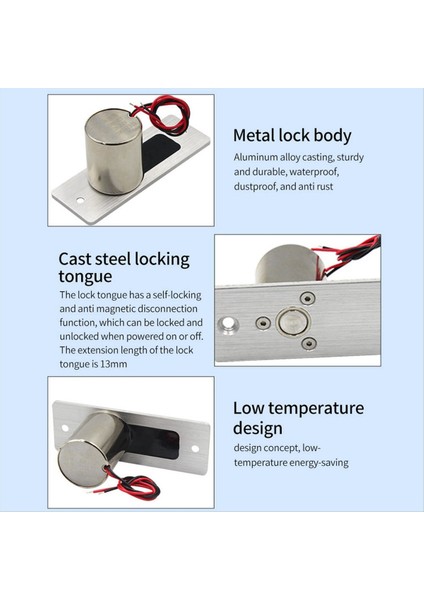 Metal lock body

Aluminum alloy casting, sturdy and durable, waterproof, dustproof, and anti rust

Cast steel locking tongue

The lock tongue has a self-locking and anti magnetic disconnection function, which can be locked and unlocked when powered on or off. The extension length of the lock tongue is 13mm

Low temperature design

design concept, low-temperature energy-saving