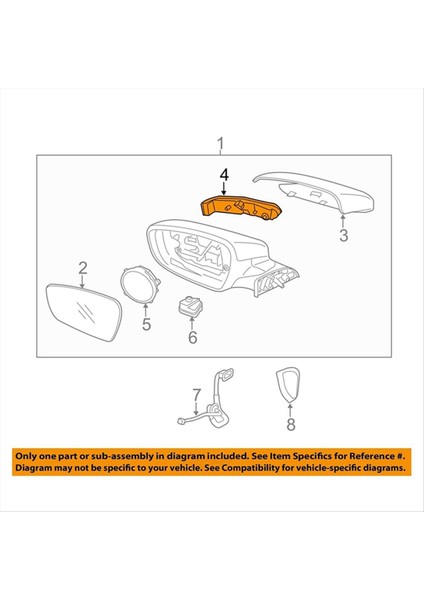 1
4
3
2
5
6
7
8

Only one part or sub-assembly in diagram included. See Item Specifics for Reference #. Diagram may not be specific to your vehicle. See Compatibility for vehicle-specific diagrams.