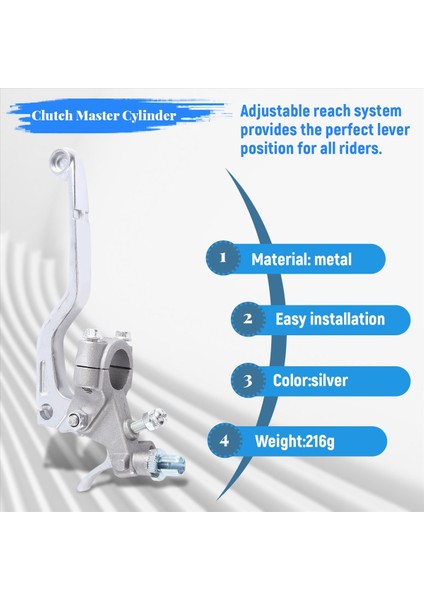 Clutch Master Cylinder

Adjustable reach system provides the perfect lever position for all riders.

1 Material: metal

2 Easy installation

3 Color:silver

4 Weight:216g