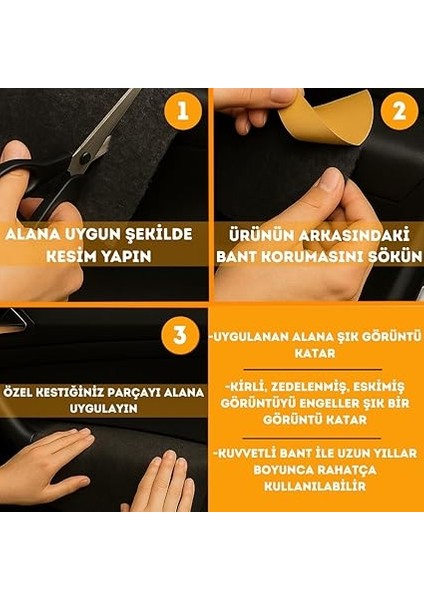 1

ALANA UYGUN ŞEKİLDE KESİM YAPIN

2

ÜRÜNÜN ARKASINDAKİ BANT KORUMASINI SÖKÜN

3

ÖZEL KESTİĞİNİZ PARÇAYI ALANA UYGULAYIN

-UYGULANAN ALANA ŞIK GÖRÜNTÜ KATAR

-KİRLİ, ZEDELENMİŞ, ESKİMİŞ GÖRÜNTÜYÜ ENGELLER ŞIK BİR GÖRÜNTÜ KATAR

-KUVVETLİ BANT İLE UZUN YILLAR BOYUNCA RAHATÇA KULLANILABİLİR