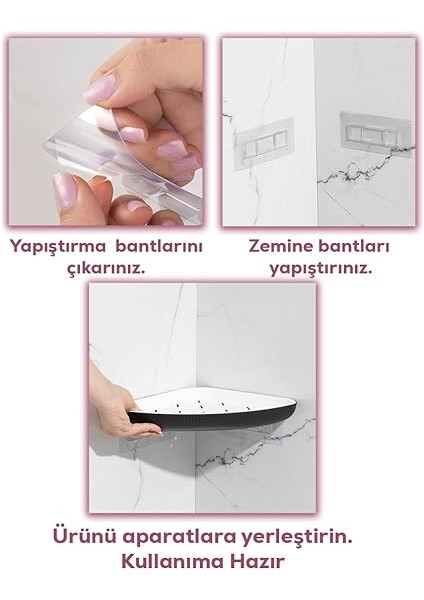 Yapıştırma bantlarını çıkarınız.

Zemine bantları yapıştırınız.

Ürünü aparatlara yerleştirin.
Kullanıma Hazır