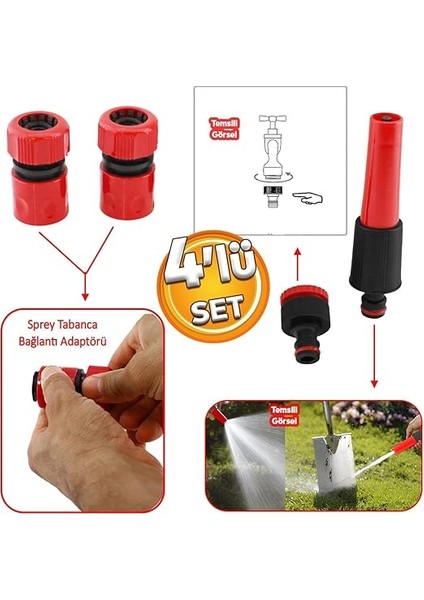 Temsili Görsel

4'lü SET

Sprey Tabanca Bağlantı Adaptörü

Temsili Görsel