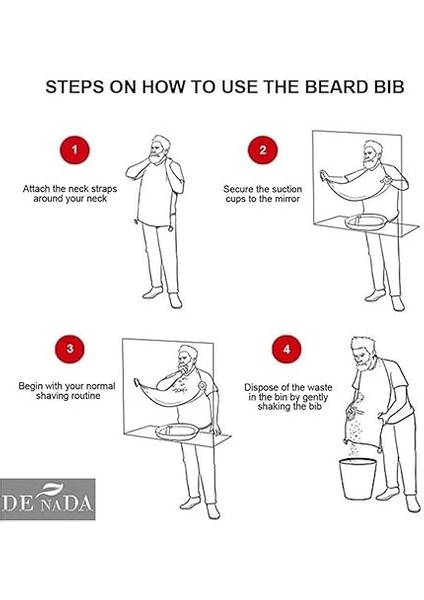 STEPS ON HOW TO USE THE BEARD BIB

1

Attach the neck straps around your neck

2

Secure the suction cups to the mirror

3

Begin with your normal shaving routine

4

Dispose of the waste in the bin by gently shaking the bib

DE NADA