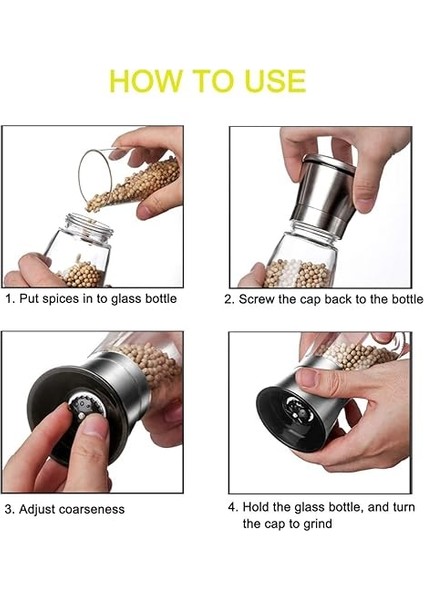 HOW TO USE

1. Put spices in to glass bottle

2. Screw the cap back to the bottle

3. Adjust coarseness

4. Hold the glass bottle, and turn the cap to grind