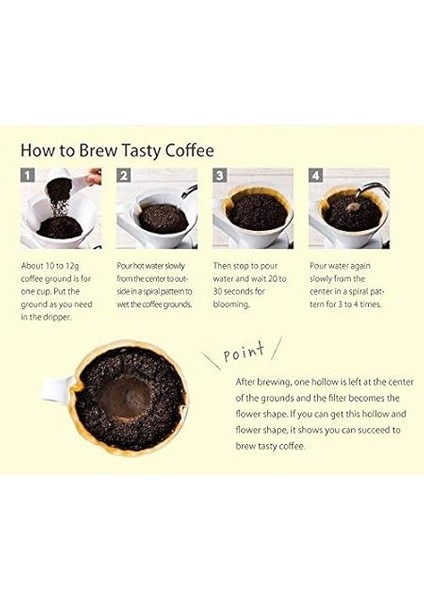 How to Brew Tasty Coffee

1

About 10 to 12g coffee ground is for one cup. Put the ground as you need in the dripper.

2

Pour hot water slowly from the center to outside in a spiral pattern to wet the coffee grounds.

3

Then stop to pour water and wait 20 to 30 seconds for blooming.

4

Pour water again slowly from the center in a spiral pattern for 3 to 4 times.

point

After brewing, one hollow is left at the center of the grounds and the filter becomes the flower shape. If you can get this hollow and flower shape, it shows you can succeed to brew tasty coffee.