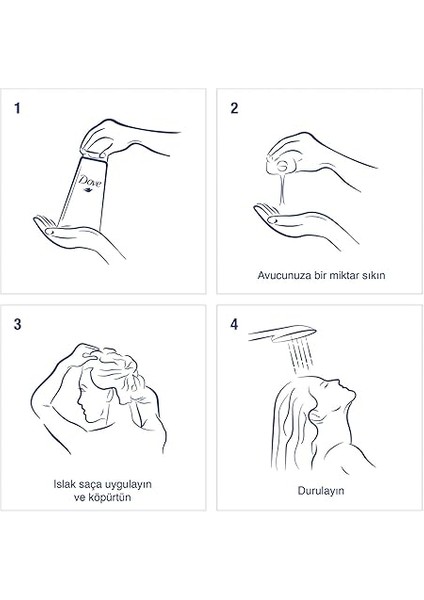 1

Dove

2

Avucunuza bir miktar sıkın

3

Islak saça uygulayın ve köpürtün

4

Durulayın