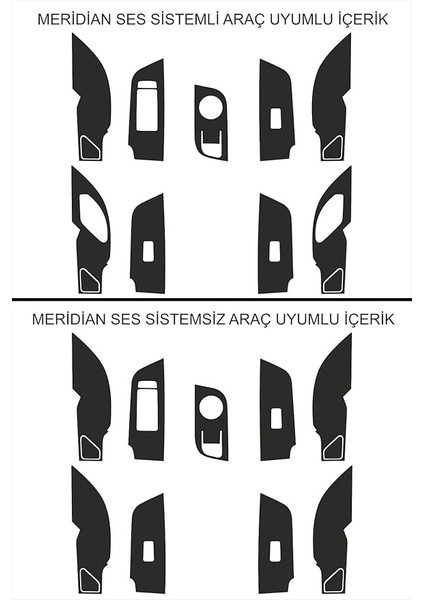 MERİDİAN SES SİSTEMLİ ARAÇ UYUMLU İÇERİK

MERİDİAN SES SİSTEMSİZ ARAÇ UYUMLU İÇERİK