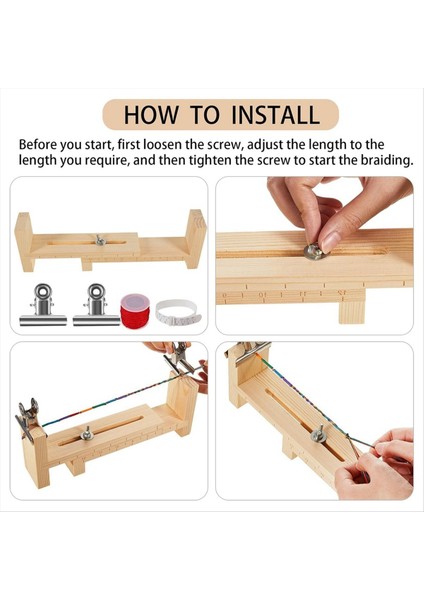 HOW TO INSTALL

Before you start, first loosen the screw, adjust the length to the length you require, and then tighten the screw to start the braiding.