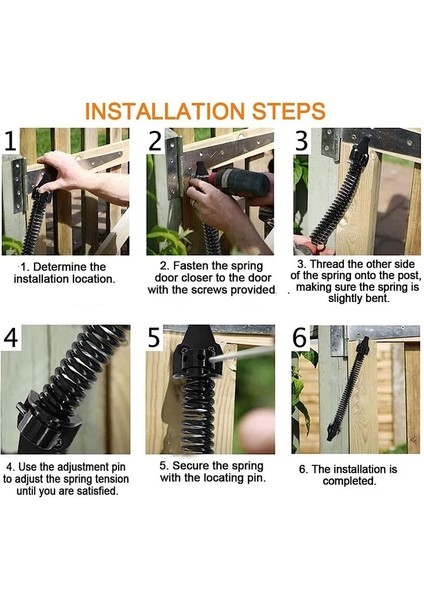 INSTALLATION STEPS

1

1. Determine the installation location.

2

2. Fasten the spring door closer to the door with the screws provided.

3

3. Thread the other side of the spring onto the post, making sure the spring is slightly bent.

4

4. Use the adjustment pin to adjust the spring tension until you are satisfied.

5

5. Secure the spring with the locating pin.

6

6. The installation is completed.