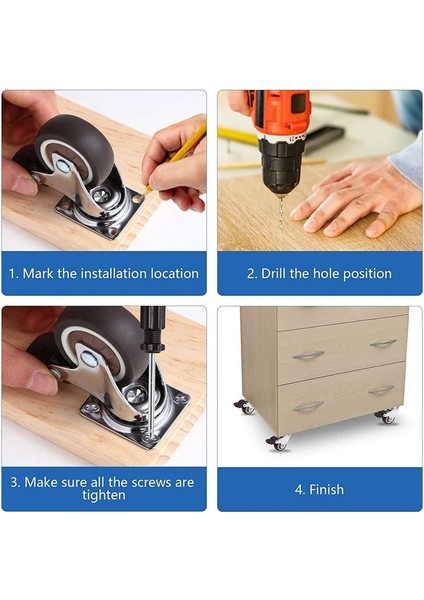 1. Mark the installation location

2. Drill the hole position

3. Make sure all the screws are tighten

4. Finish