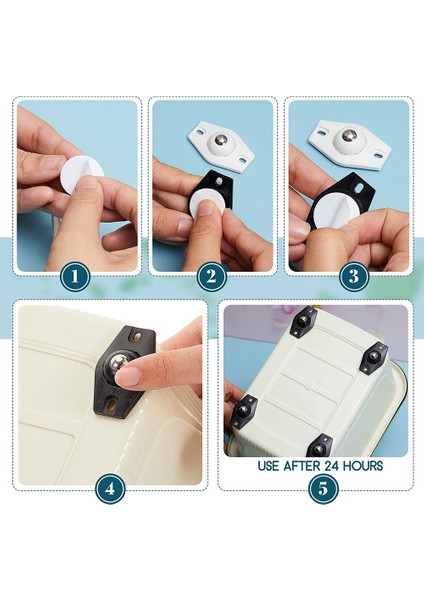 1

2

3

4

USE AFTER 24 HOURS

5