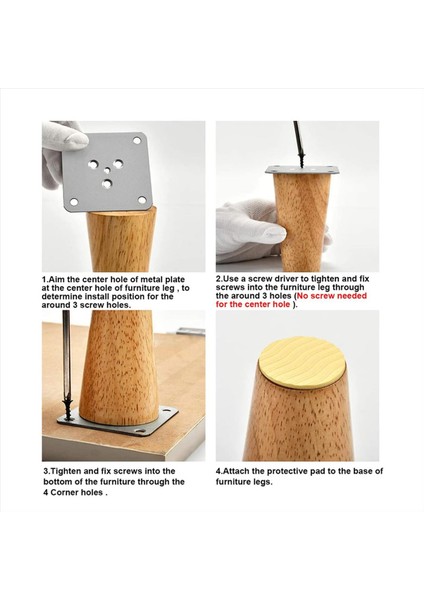 1.Aim the center hole of metal plate at the center hole of furniture leg , to determine install position for the around 3 screw holes.

2.Use a screw driver to tighten and fix screws into the furniture leg through the around 3 holes (No screw needed for the center hole ).

3.Tighten and fix screws into the bottom of the furniture through the 4 Corner holes .

4.Attach the protective pad to the base of furniture legs.