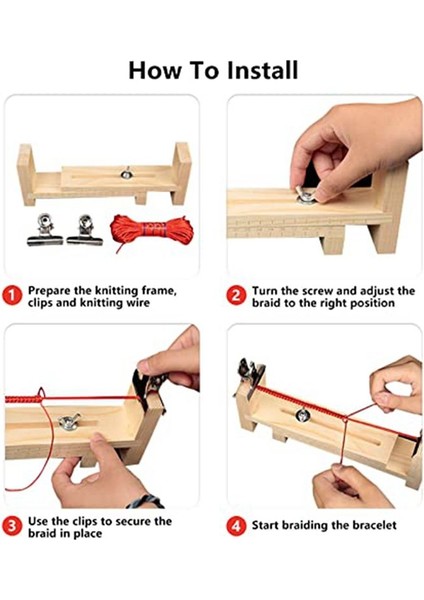 How To Install

1 Prepare the knitting frame, clips and knitting wire

2 Turn the screw and adjust the braid to the right position

3 Use the clips to secure the braid in place

4 Start braiding the bracelet