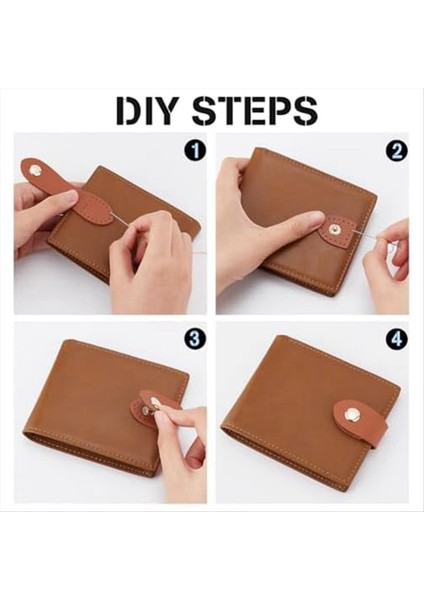 DIY STEPS

1

2

3

4