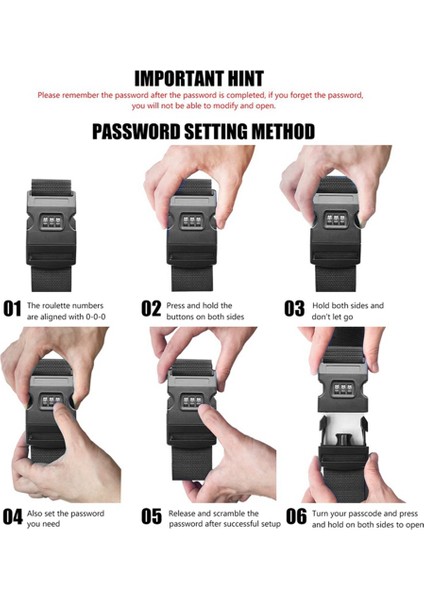 IMPORTANT HINT

Please remember the password after the password is completed, if you forget the password, you will not be able to modify and open.

PASSWORD SETTING METHOD

01 The roulette numbers are aligned with 0-0-0

02 Press and hold the buttons on both sides

03 Hold both sides and don't let go

04 Also set the password you need

05 Release and scramble the password after successful setup

06 Turn your passcode and press and hold on both sides to open