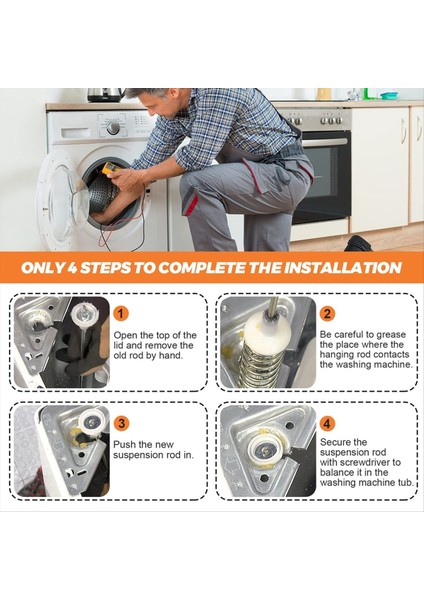 ONLY 4 STEPS TO COMPLETE THE INSTALLATION

1
Open the top of the lid and remove the old rod by hand.

2
Be careful to grease the place where the hanging rod contacts the washing machine.

3
Push the new suspension rod in.

4
Secure the suspension rod with screwdriver to balance it in the washing machine tub.